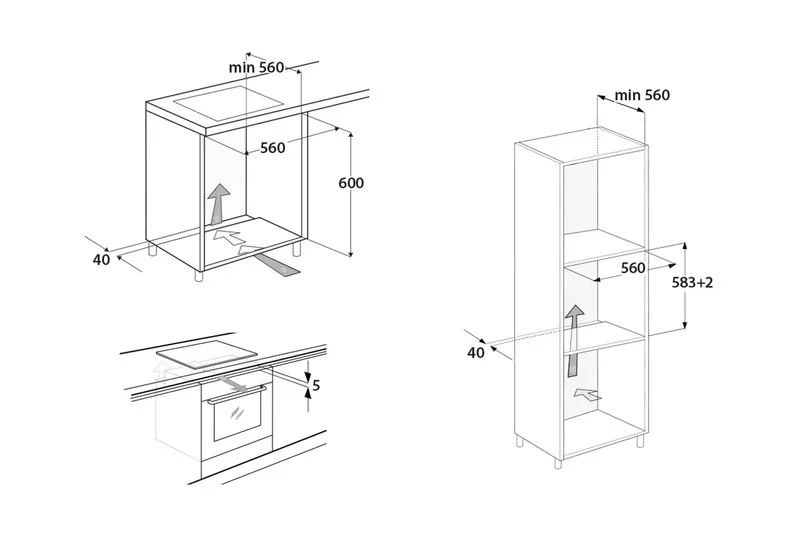 min 560
560
600
40
5
min 560
560
583+2
40