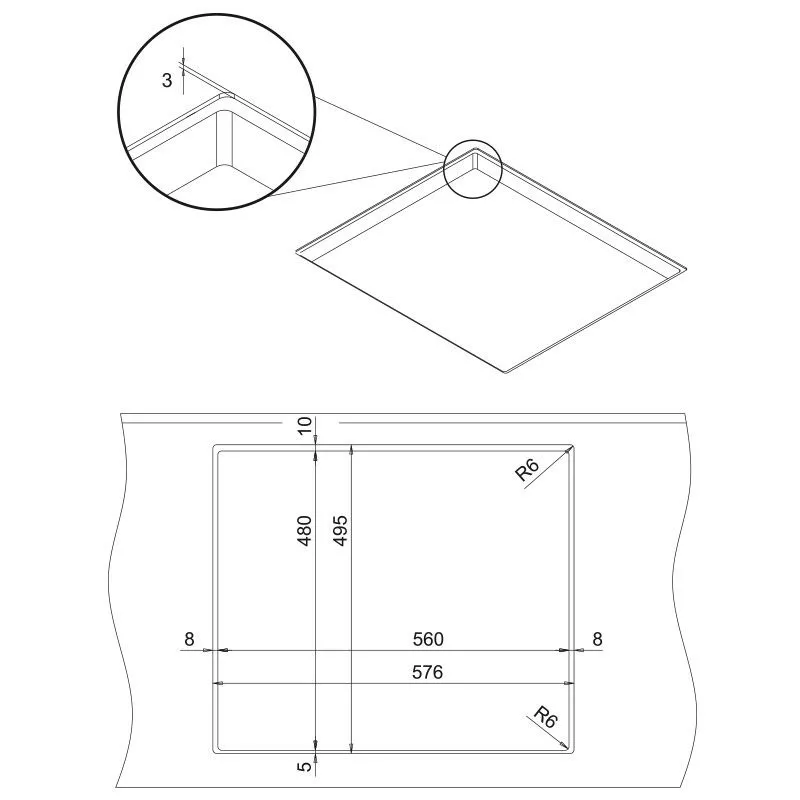 3

10
R6
480
495
8
560
8
576
R6
5